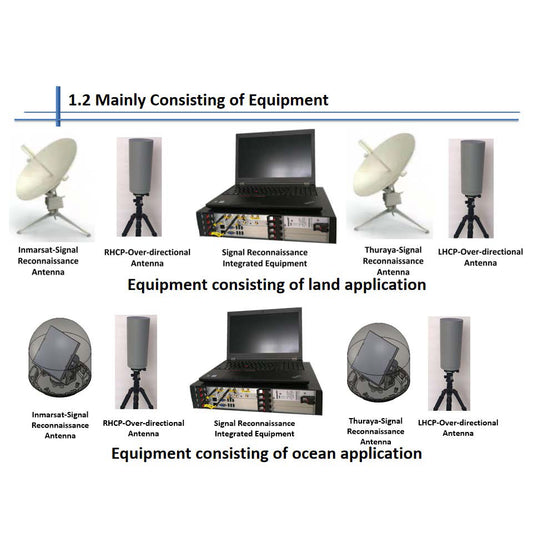 1.2 Mainly Consisting of Equipment

Inmarsat-Signal Reconnaissance Antenna

RHCP-Over-directional Antenna

Signal Reconnaissance Integrated Equipment

Thuraya-Signal Reconnaissance Antenna

LHCP-Over-directional Antenna

Equipment consisting of land application

Inmarsat-Signal Reconnaissance Antenna

RHCP-Over-directional Antenna

Signal Reconnaissance Integrated Equipment

Thuraya-Signal Reconnaissance Antenna

LHCP-Over-directional Antenna

Equipment consisting of ocean application