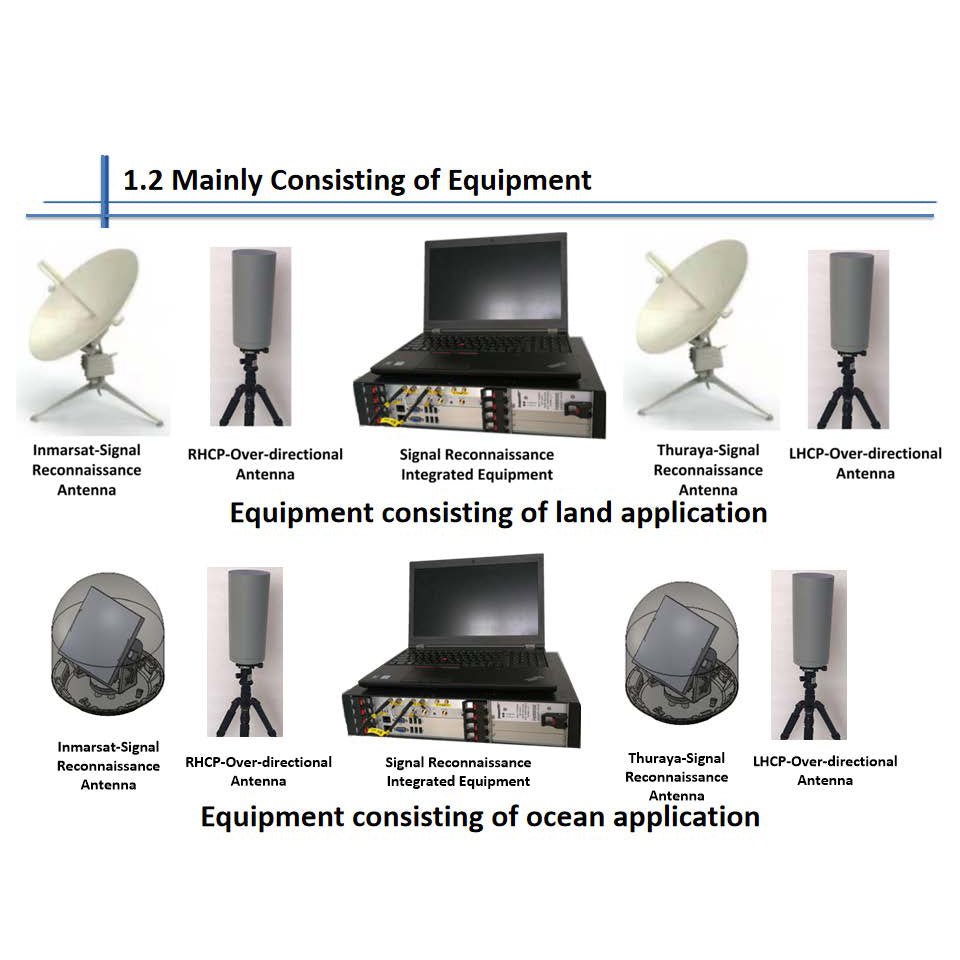 1.2 Mainly Consisting of Equipment

Inmarsat-Signal Reconnaissance Antenna

RHCP-Over-directional Antenna

Signal Reconnaissance Integrated Equipment

Thuraya-Signal Reconnaissance Antenna

LHCP-Over-directional Antenna

Equipment consisting of land application

Inmarsat-Signal Reconnaissance Antenna

RHCP-Over-directional Antenna

Signal Reconnaissance Integrated Equipment

Thuraya-Signal Reconnaissance Antenna

LHCP-Over-directional Antenna

Equipment consisting of ocean application